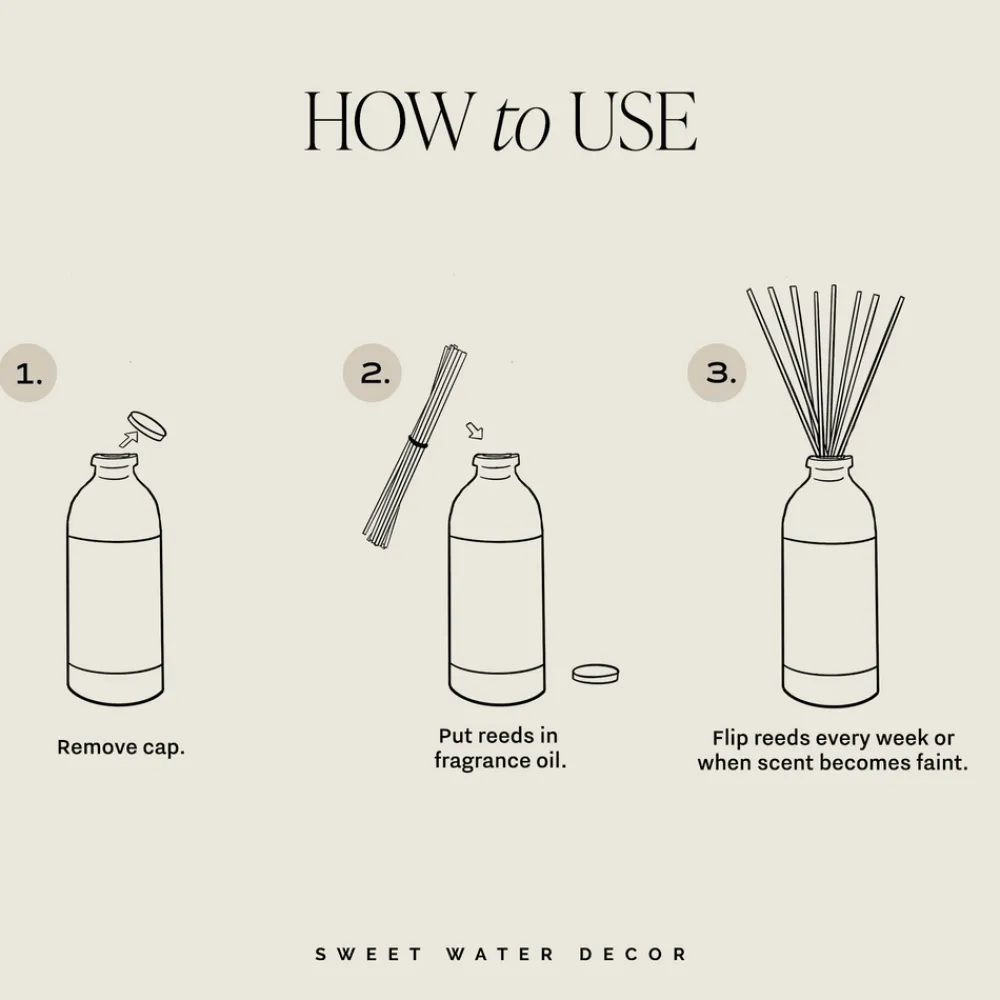 HOW to USE

1.

Remove cap.

2.

Put reeds in fragrance oil.

3.

Flip reeds every week or when scent becomes faint.

SWEET WATER DECOR