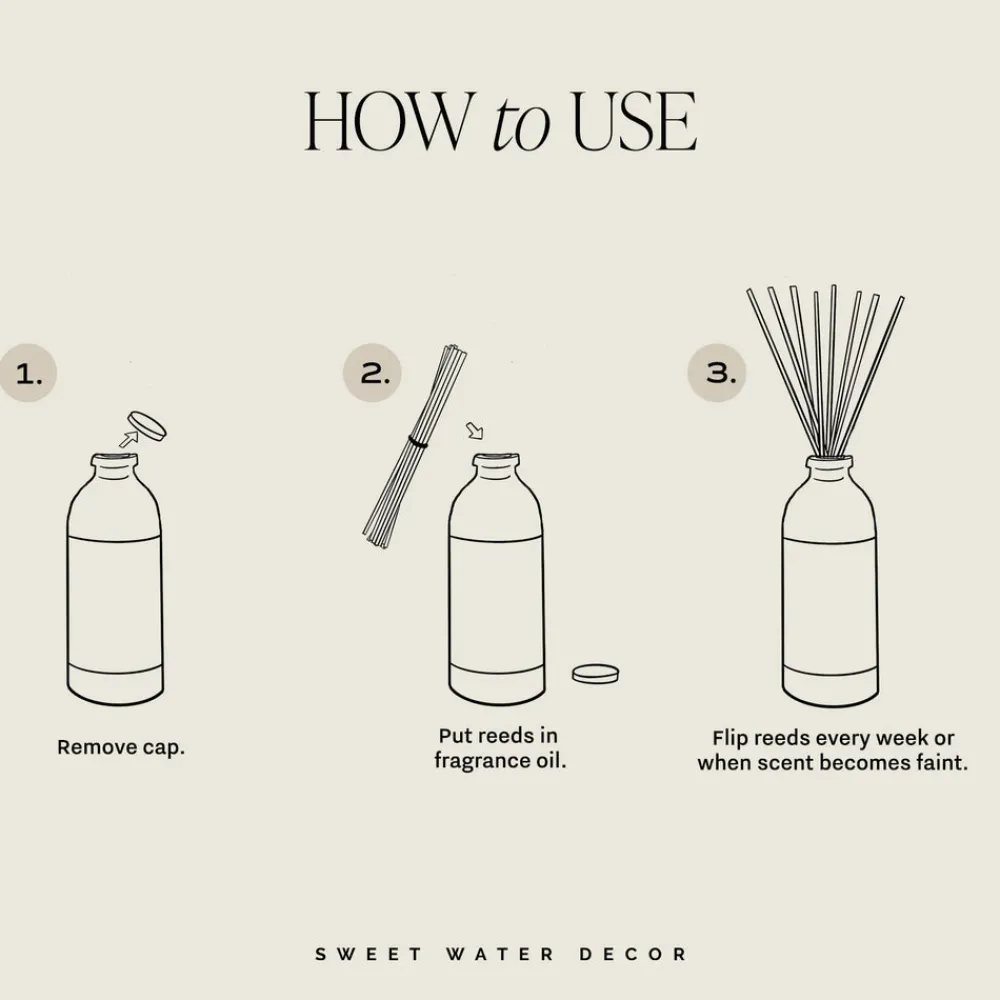 HOW to USE

1.

Remove cap.

2.

Put reeds in fragrance oil.

3.

Flip reeds every week or when scent becomes faint.

SWEET WATER DECOR